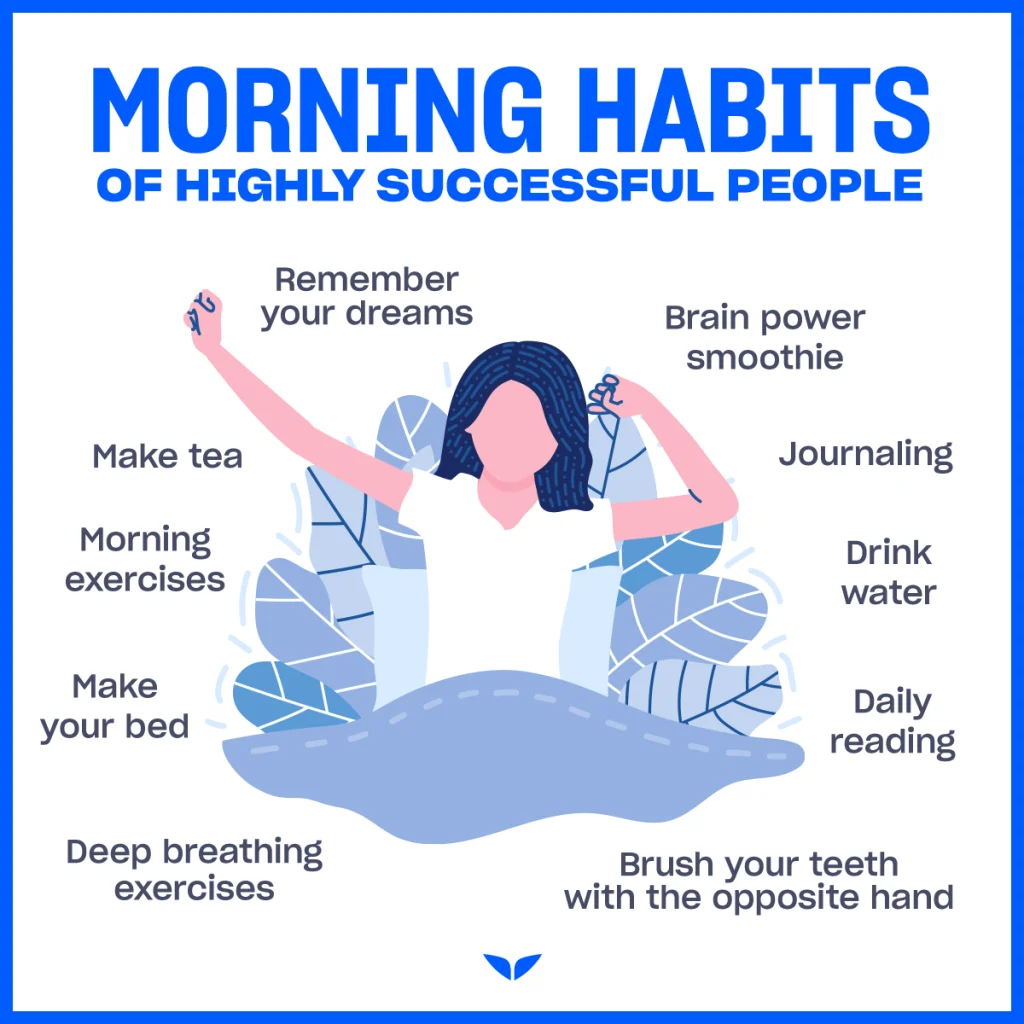 MORNING HABITS
OF HIGHLY SUCCESSFUL PEOPLE

Remember your dreams

Brain power smoothie

Make tea

Journaling

Morning exercises

Drink water

Make your bed

Daily reading

Deep breathing exercises

Brush your teeth with the opposite hand